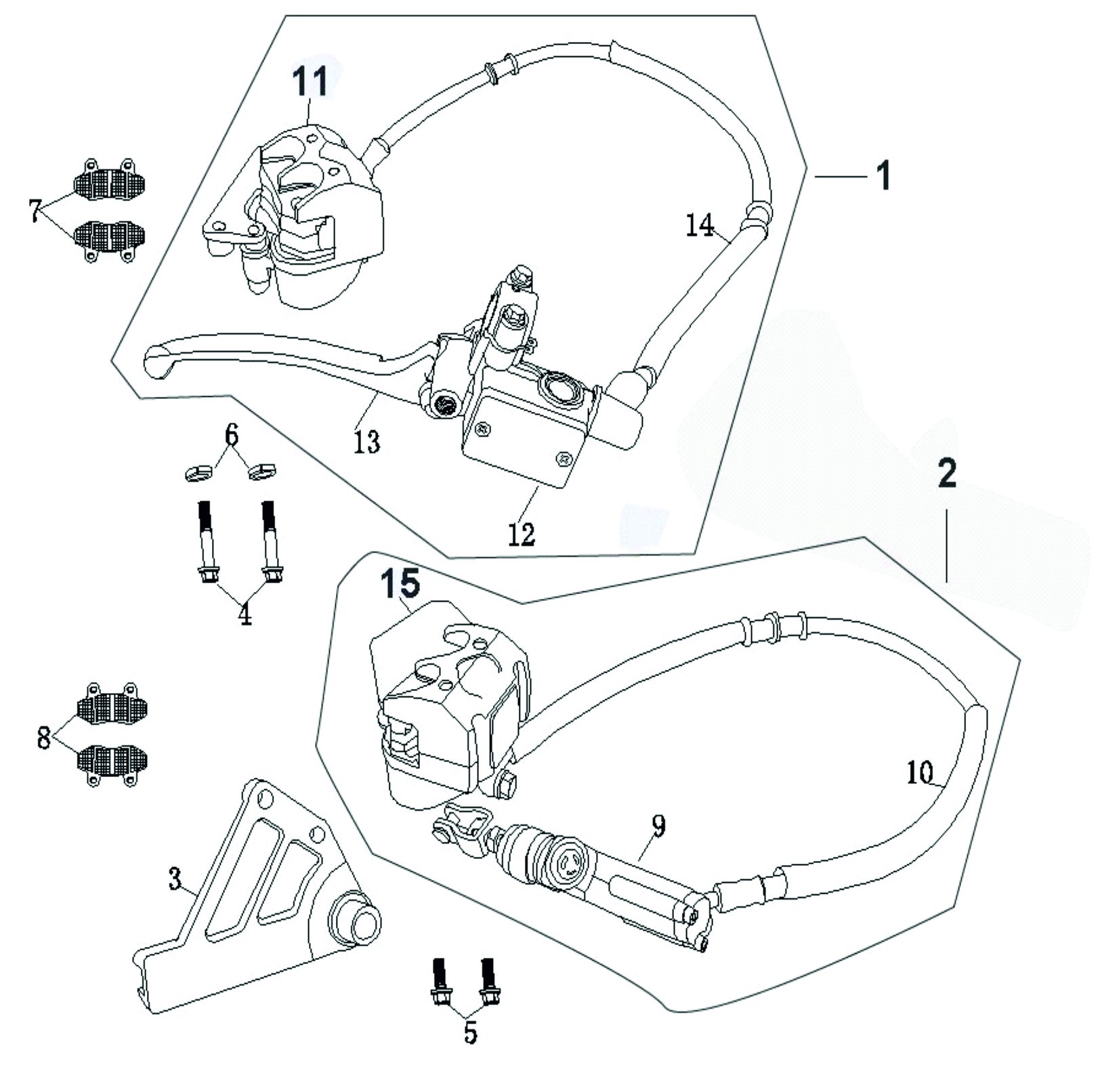 11
1
7
14
13
6
12
2
4
15
8
10
9
3
5